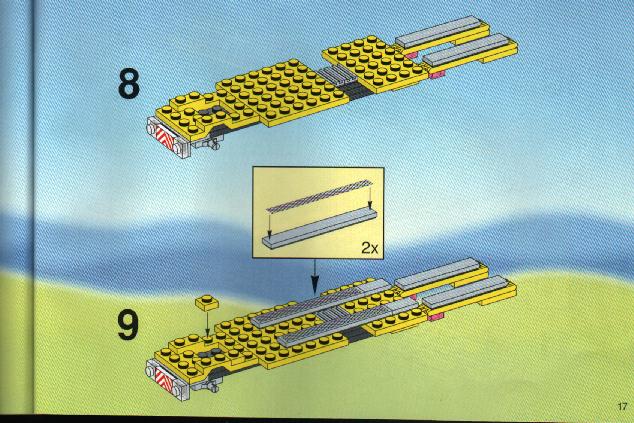 8

2x

9

17