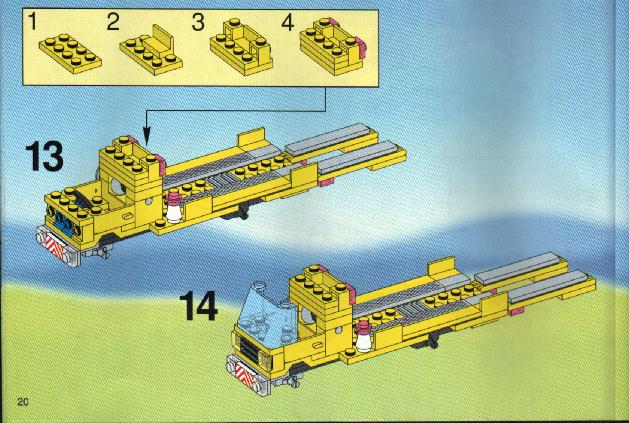 1 2 3 4

13

14

20