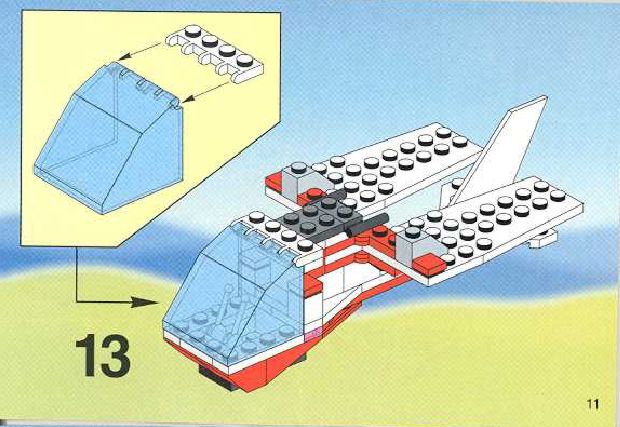 13

11