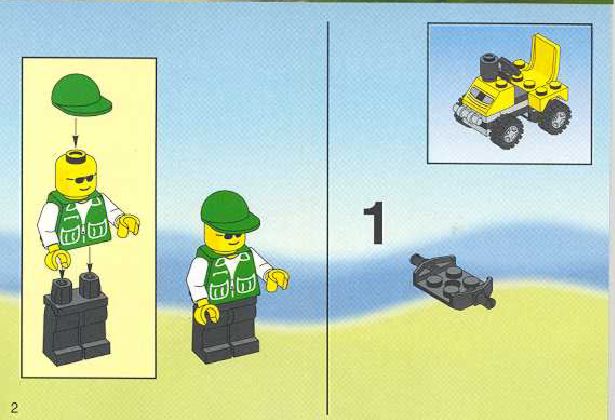 1

2