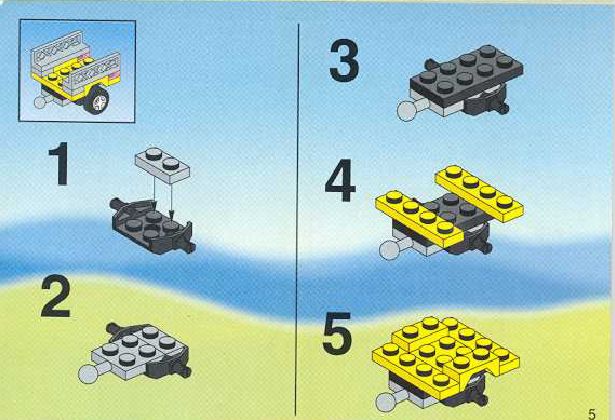 1

2

3

4

5

5