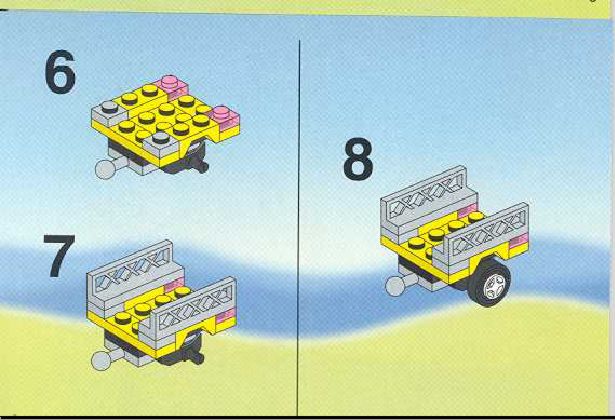 6

7

8