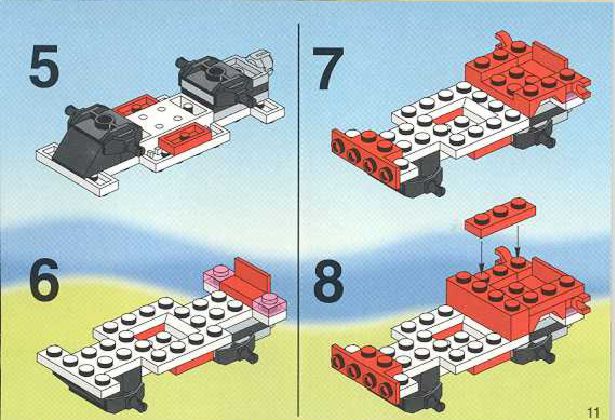 5

6

7

8

11