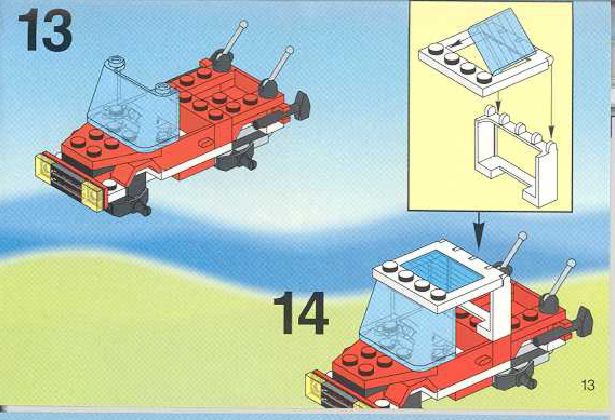 13

14

13