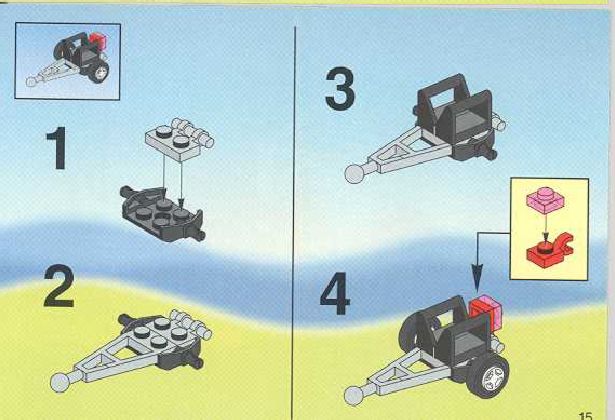 1

2

3

4

15