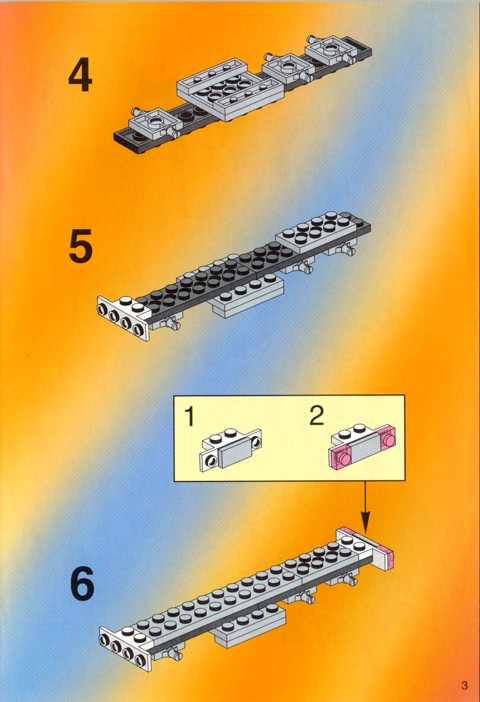 4

5

1

2

6

3