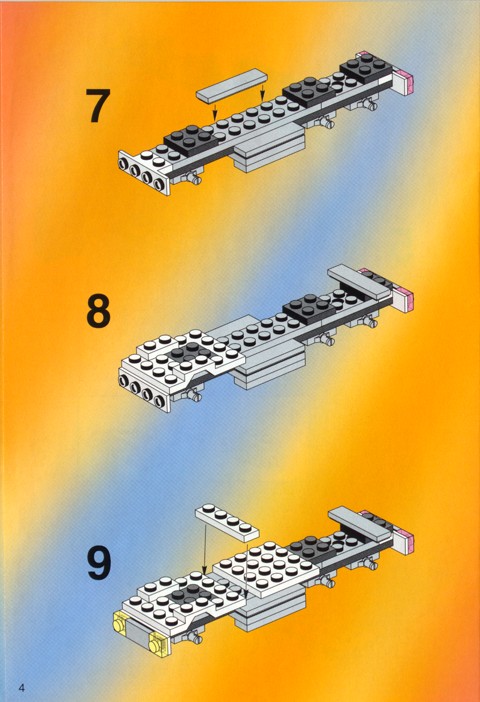 7

8

9

4