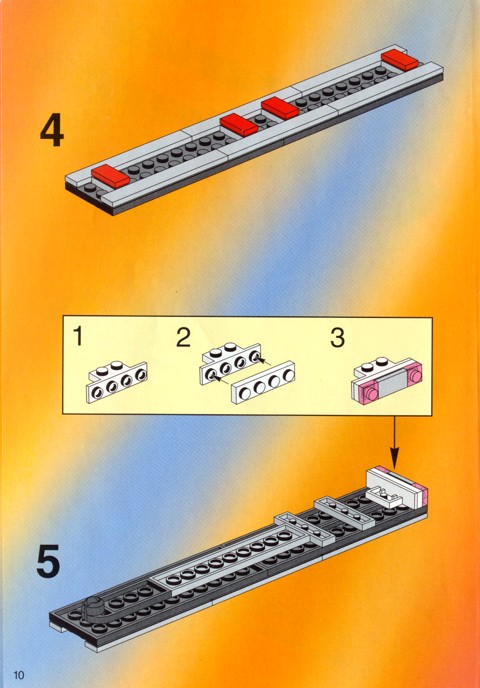 4

1

2

3

5

10