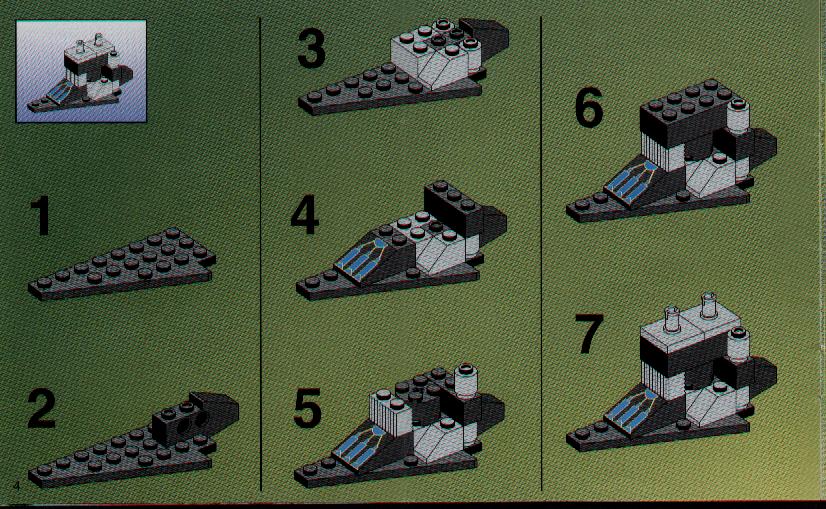 1

2

3

4

5

6

7

4