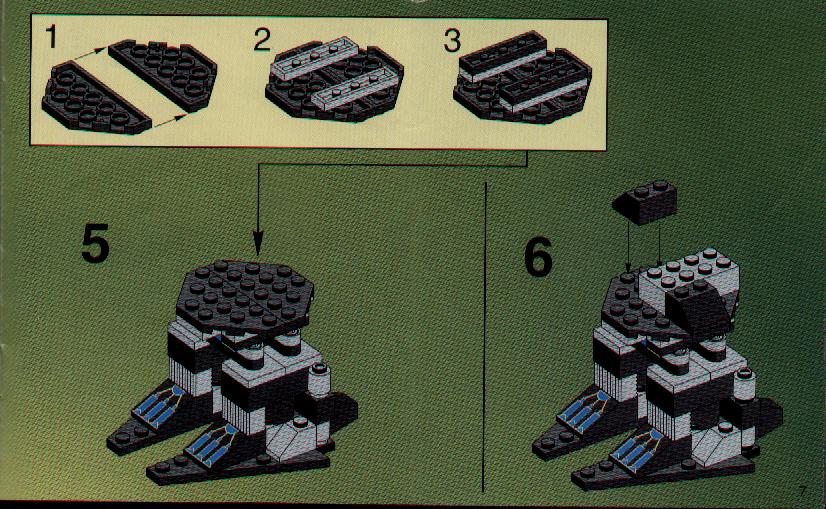 1

2

3

5

6

7