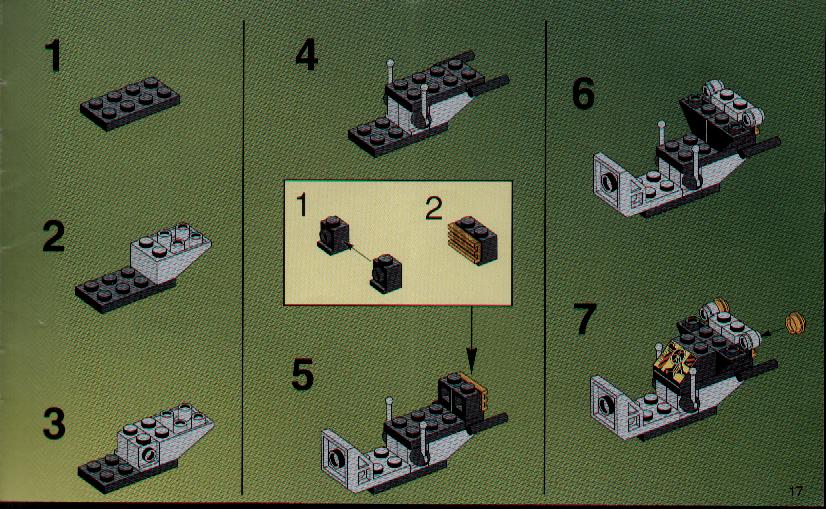 1

2

3

4

1

2

5

6

7

17