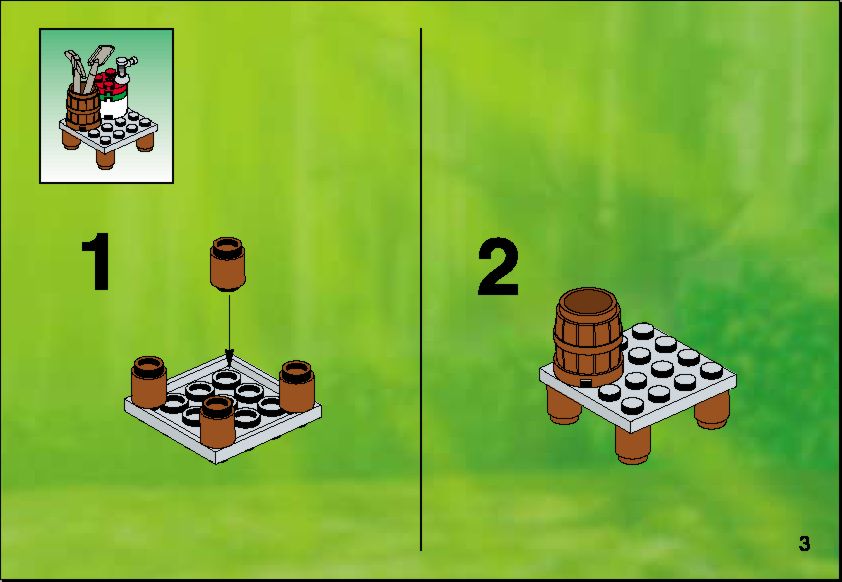 1

2

3