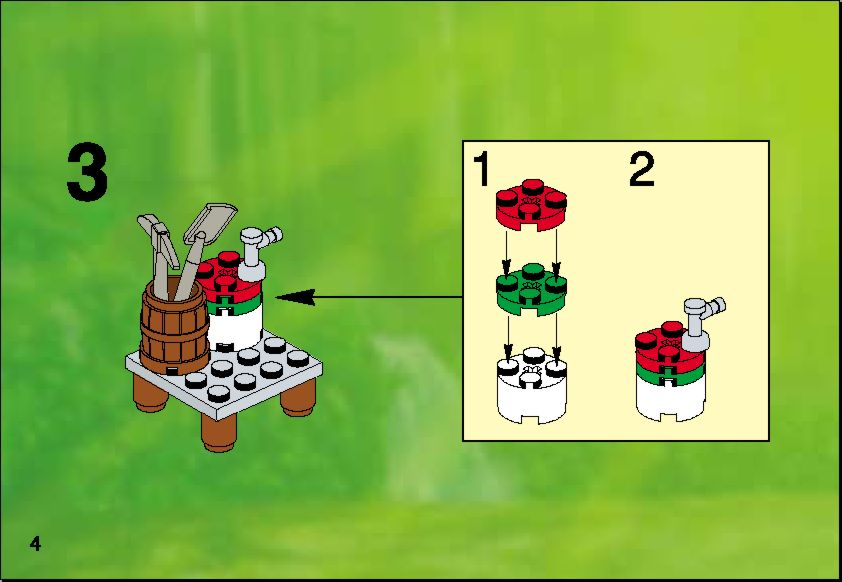 3

1

2

4