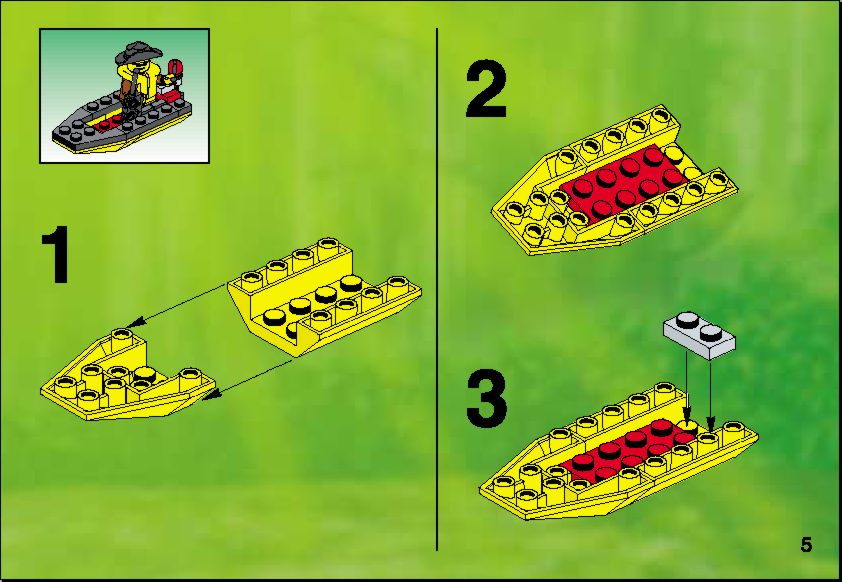 1

2

3

5