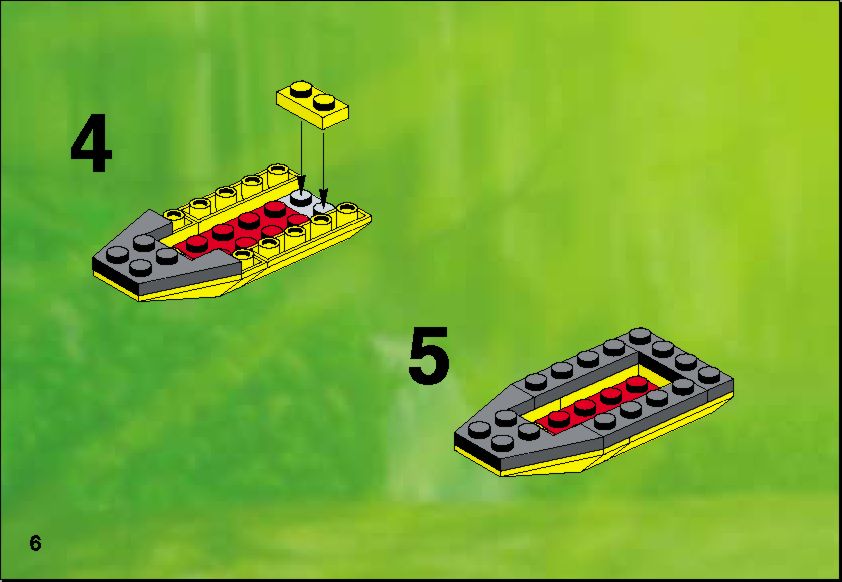 4

5

6