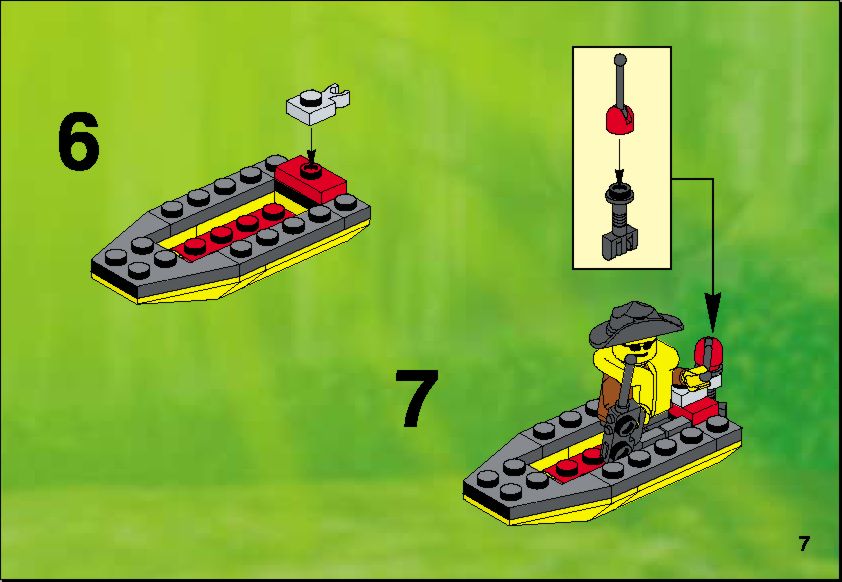 6

7

7