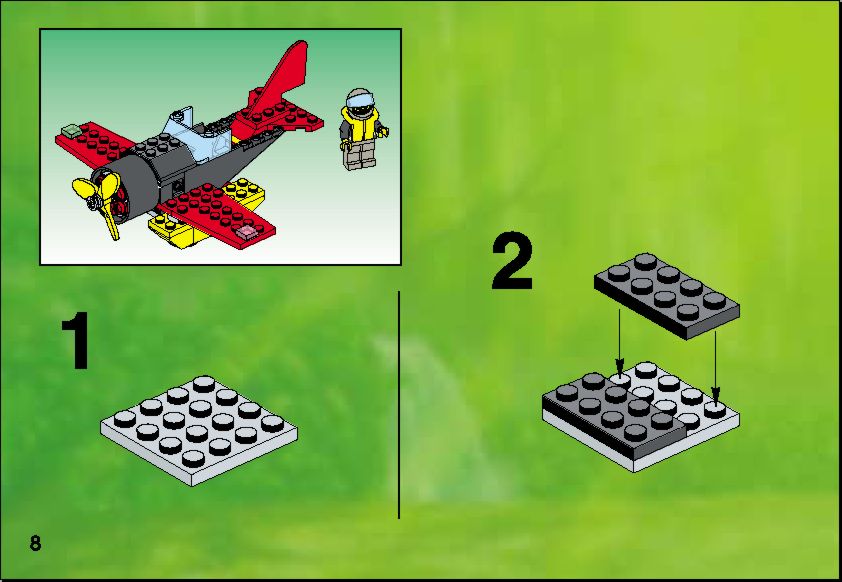 1

2

8