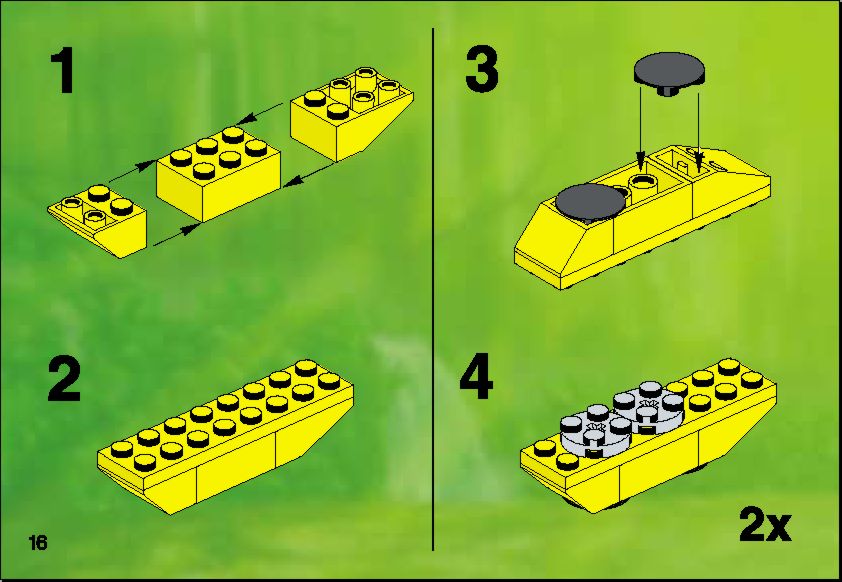 1

2

16

3

4

2x