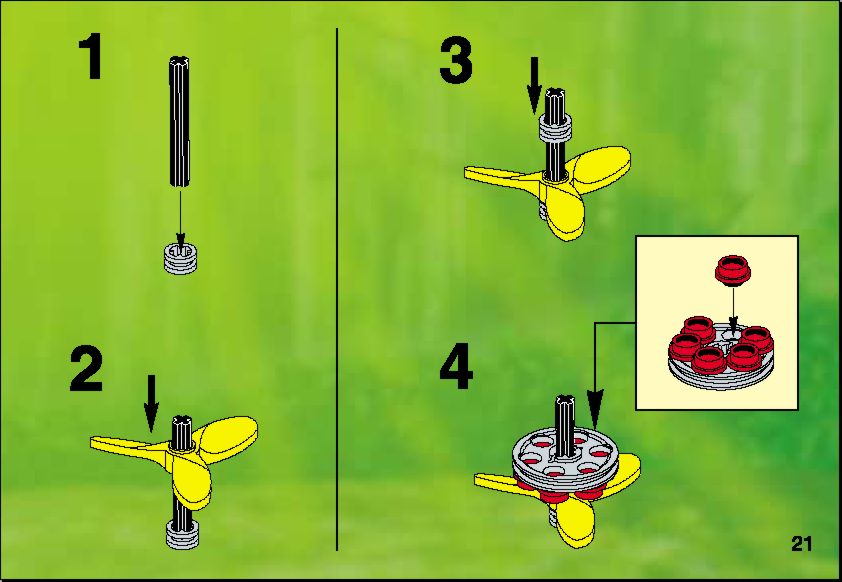 1

2

3

4

21