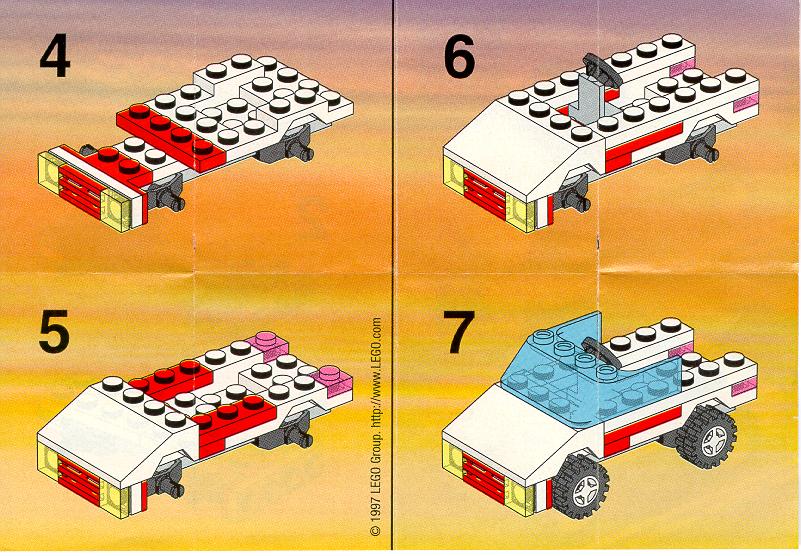 4

5

© 1997 LEGO Group. http://www.LEGO.com

6

7