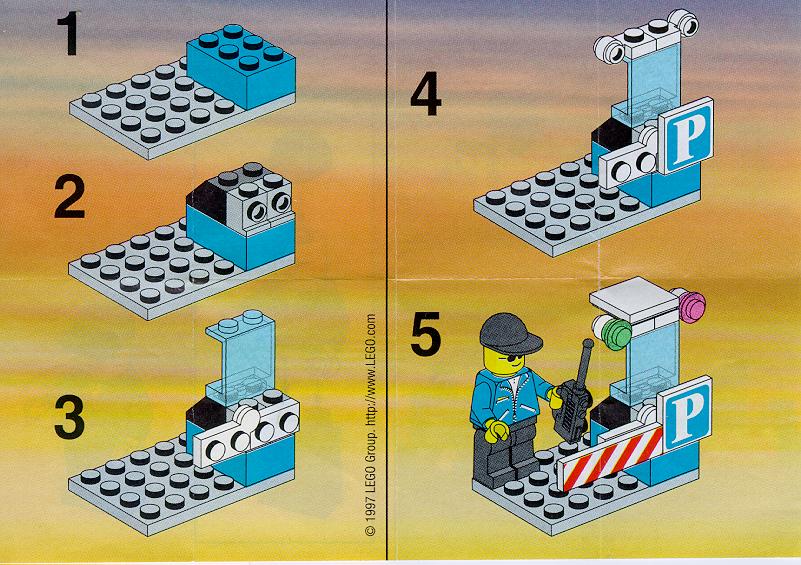 1

2

3

© 1997 LEGO Group. http://www.LEGO.com

4

P

5

P