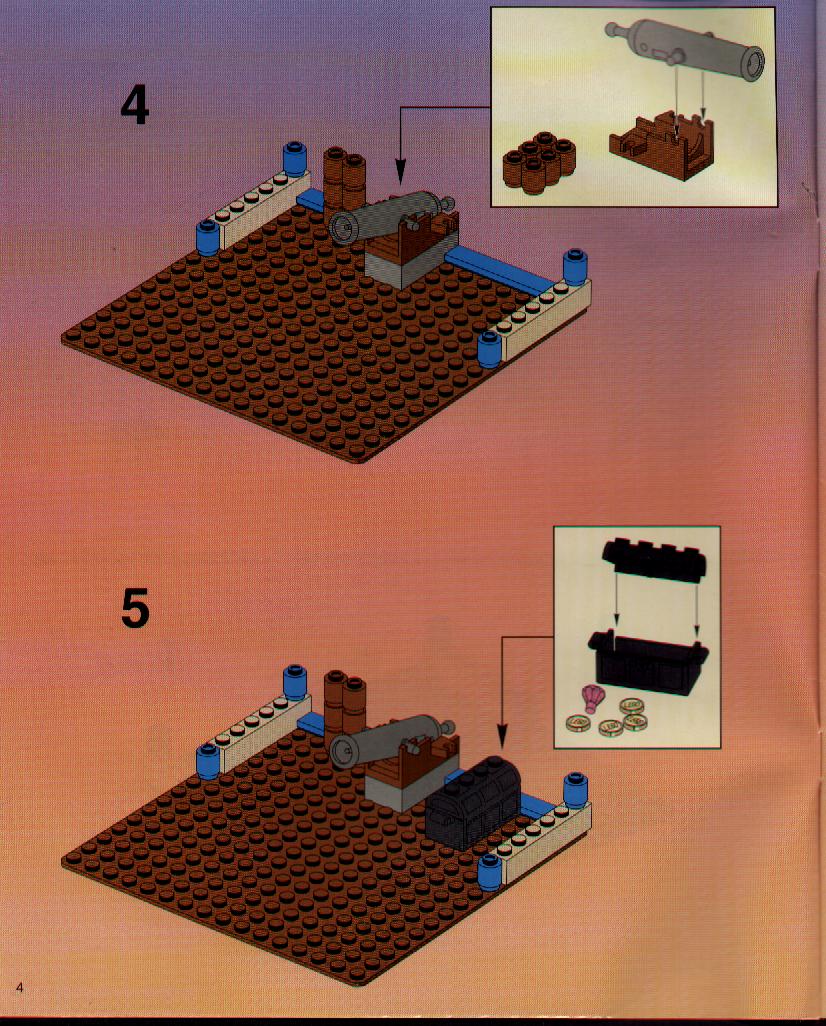 4

5

4