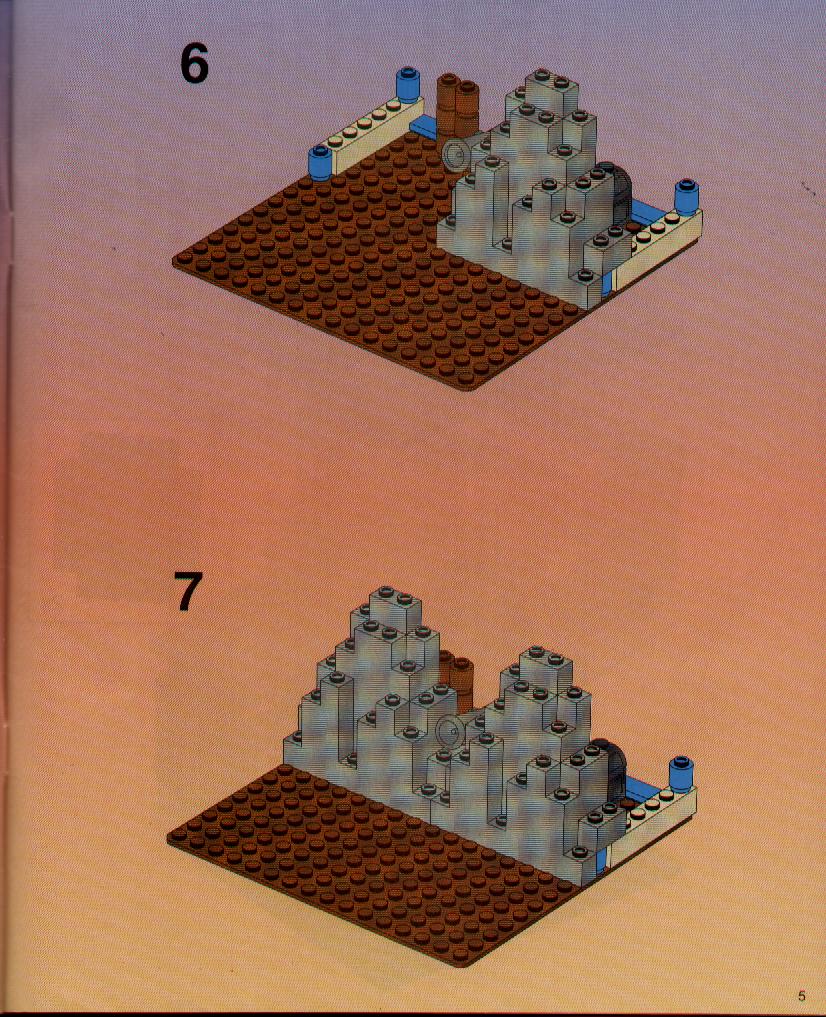 6

7

5