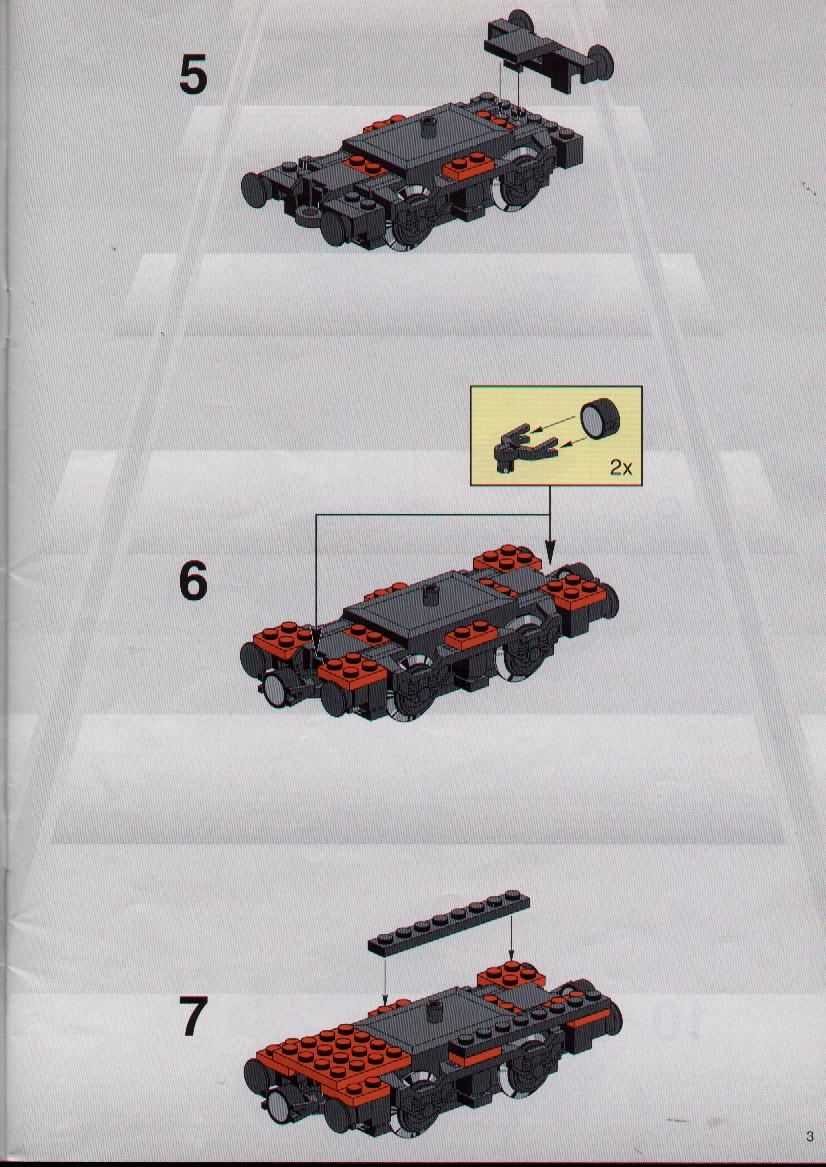 5

2x

6

7

3