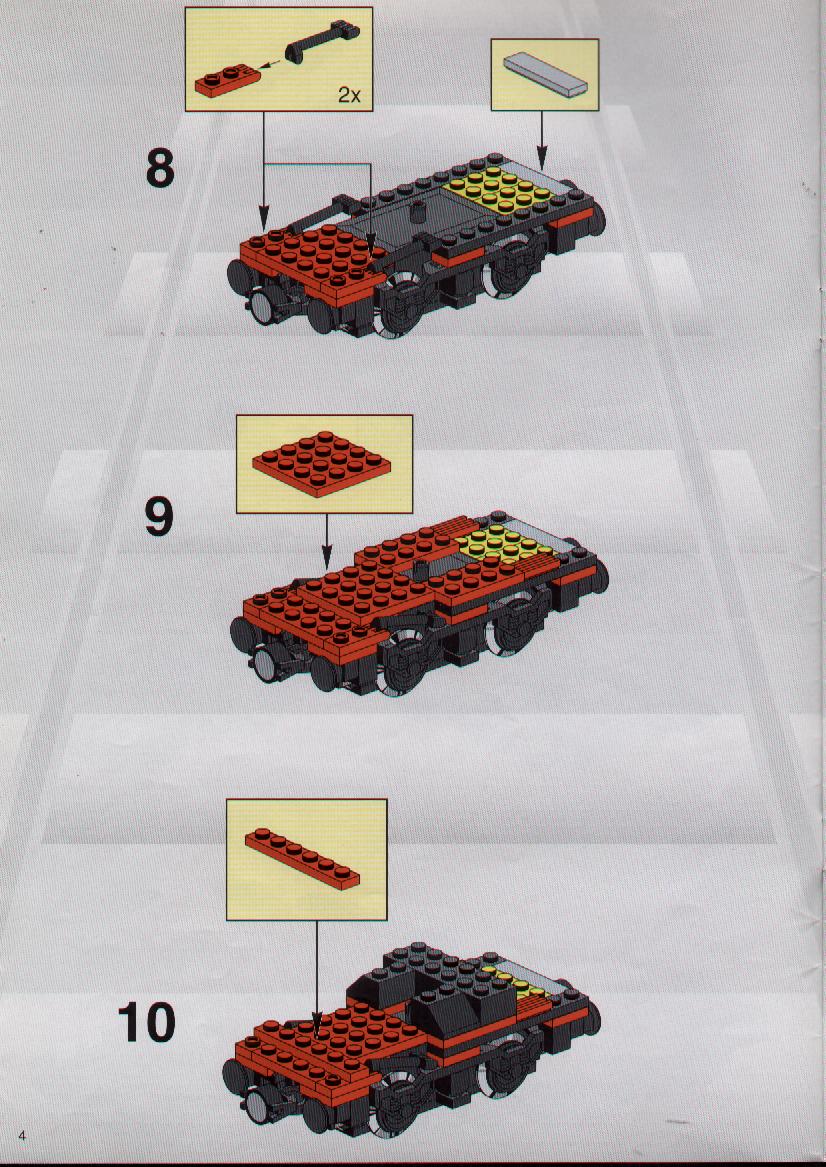 2x

8

9

10

4