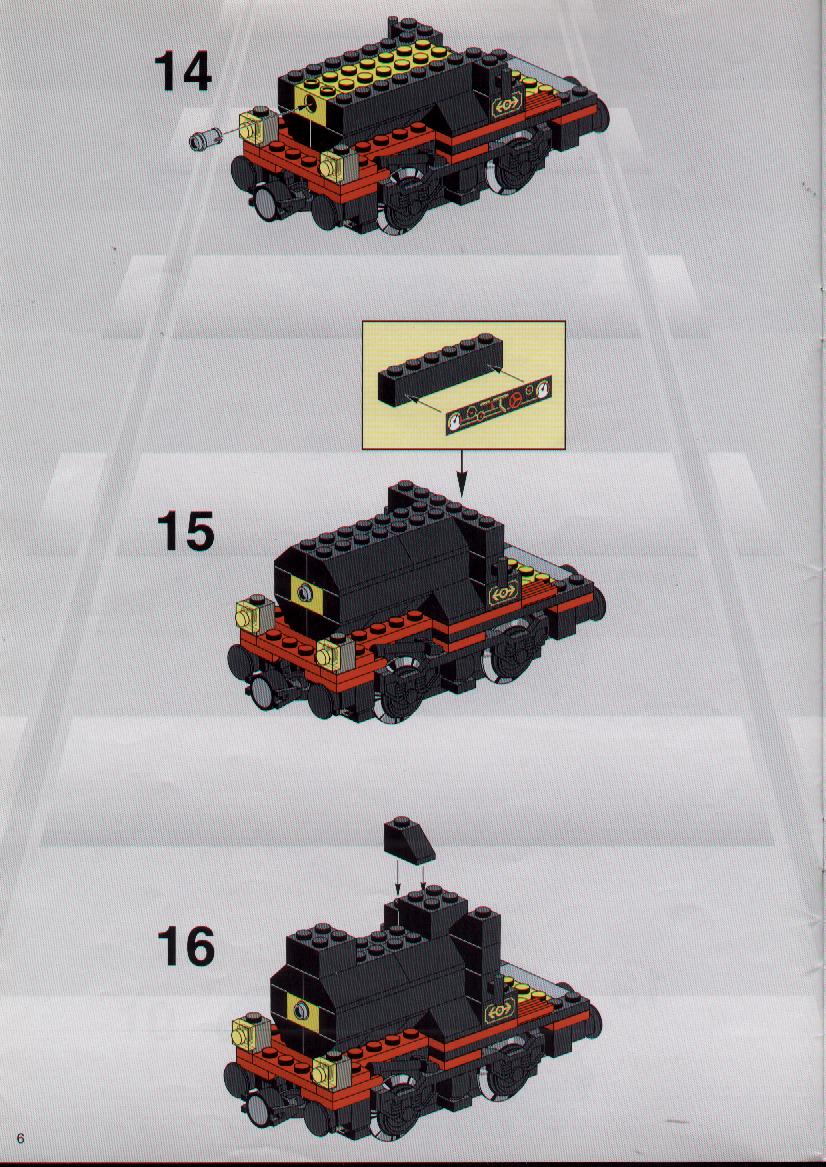 14

15

16

6