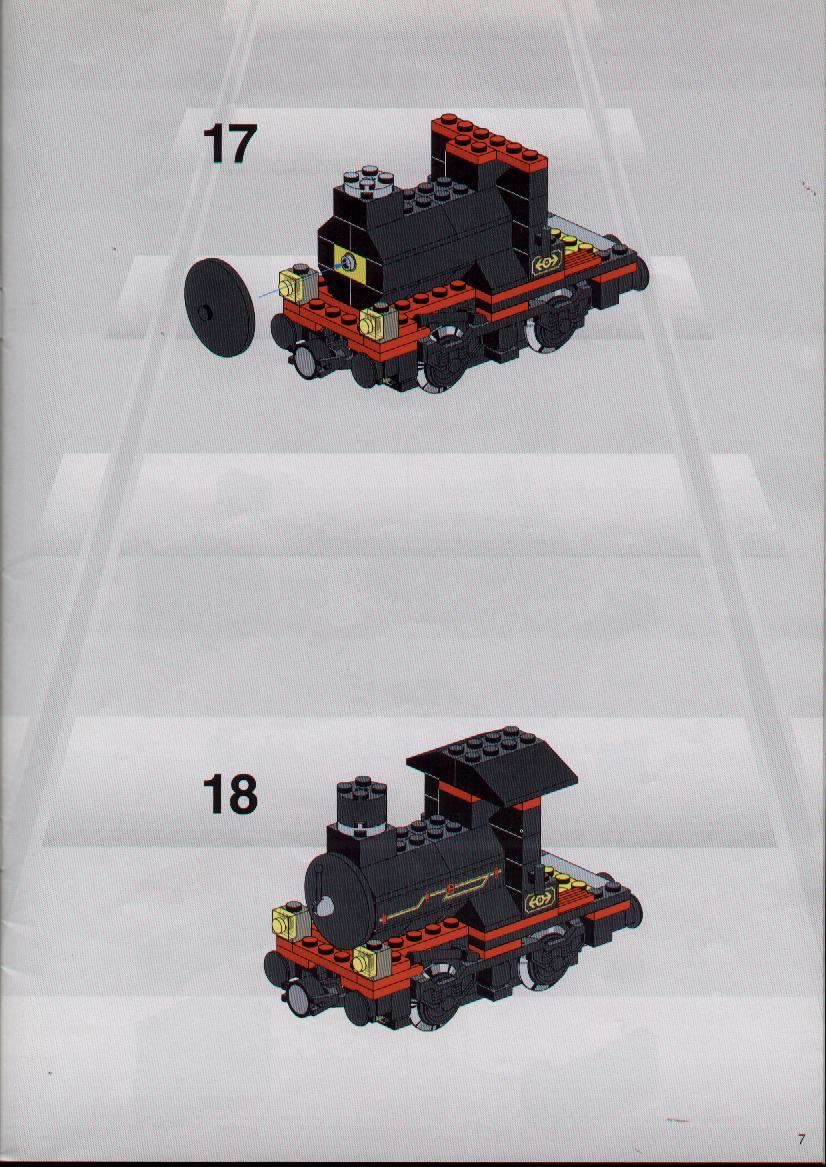 17

18

7