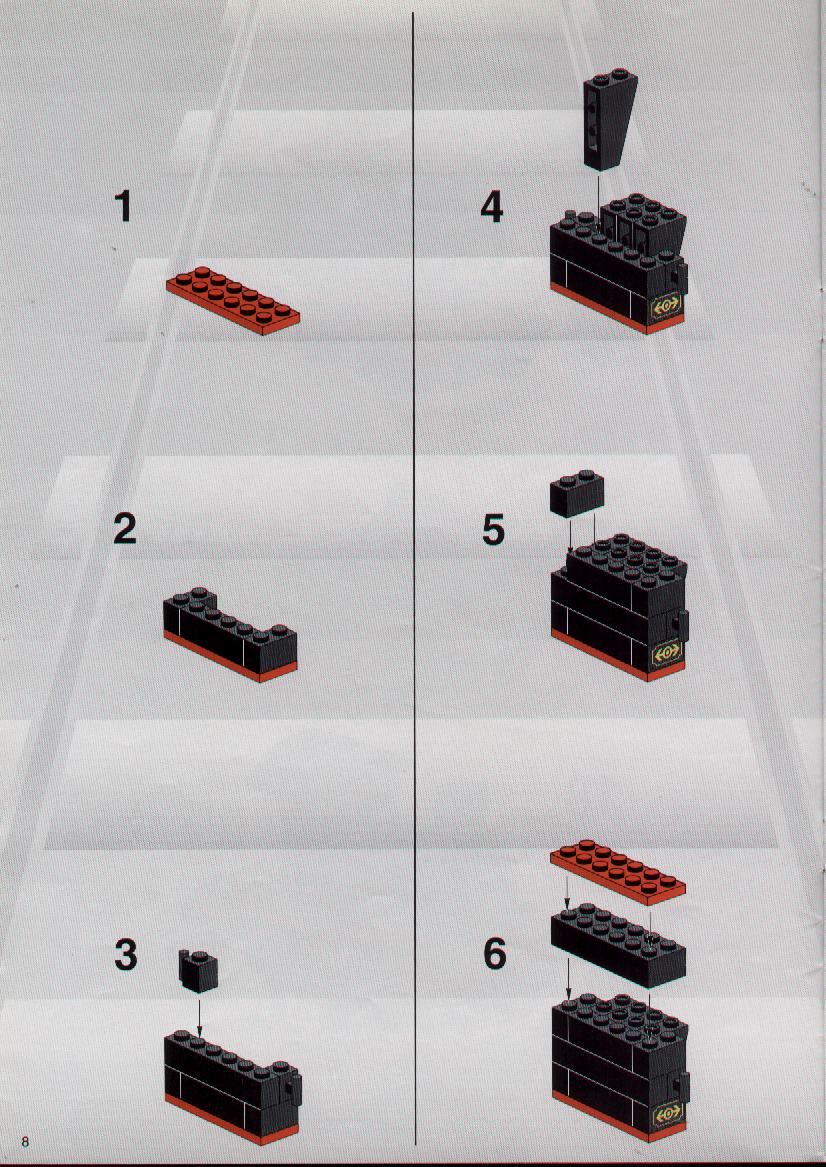 1

2

3

4

5

6

8