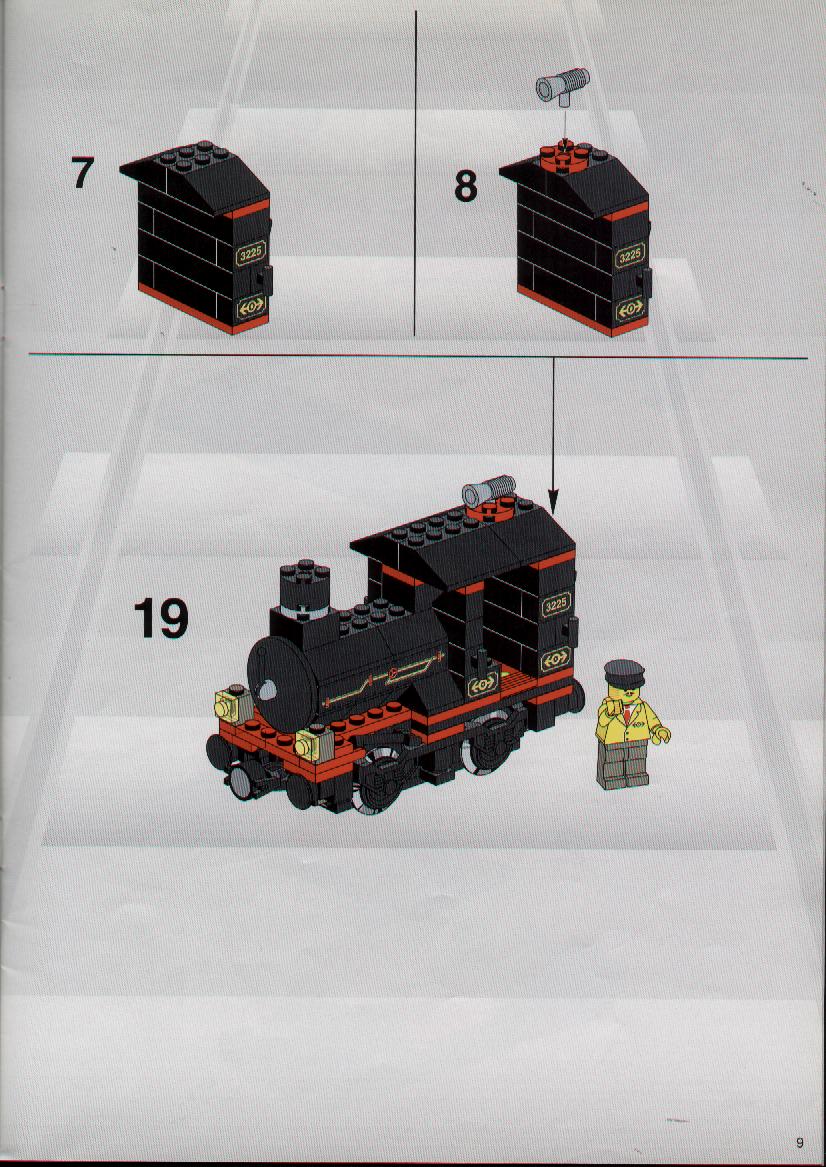 7

3225

8

3225

19

3225

9