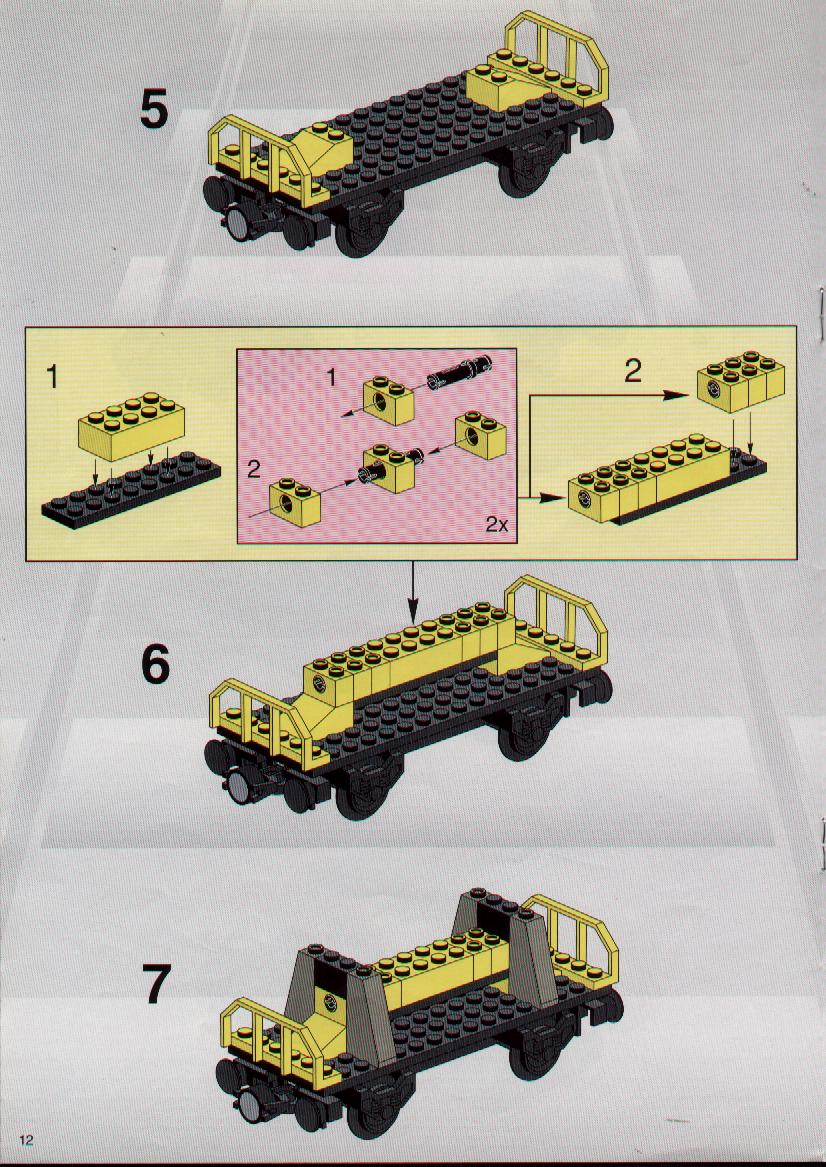 5

1

1

2

2x

2

6

7

12