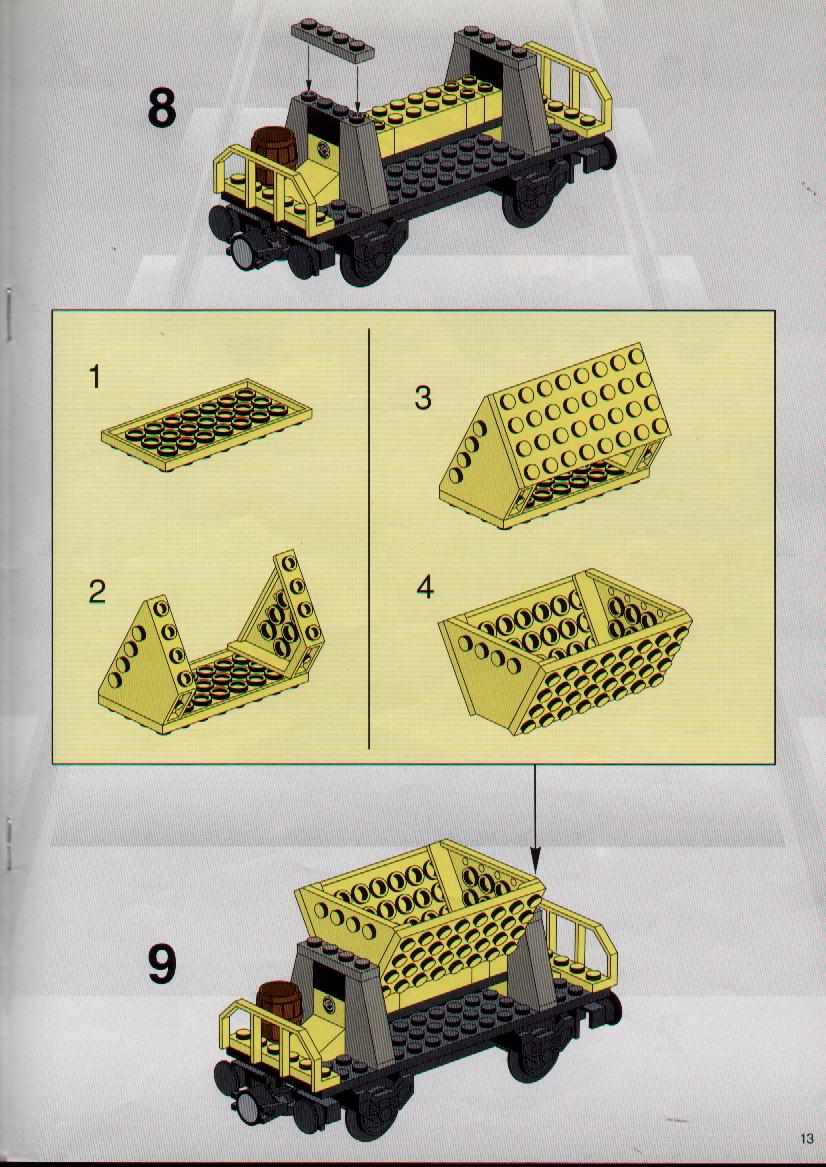 8

1

2

3

4

9

13