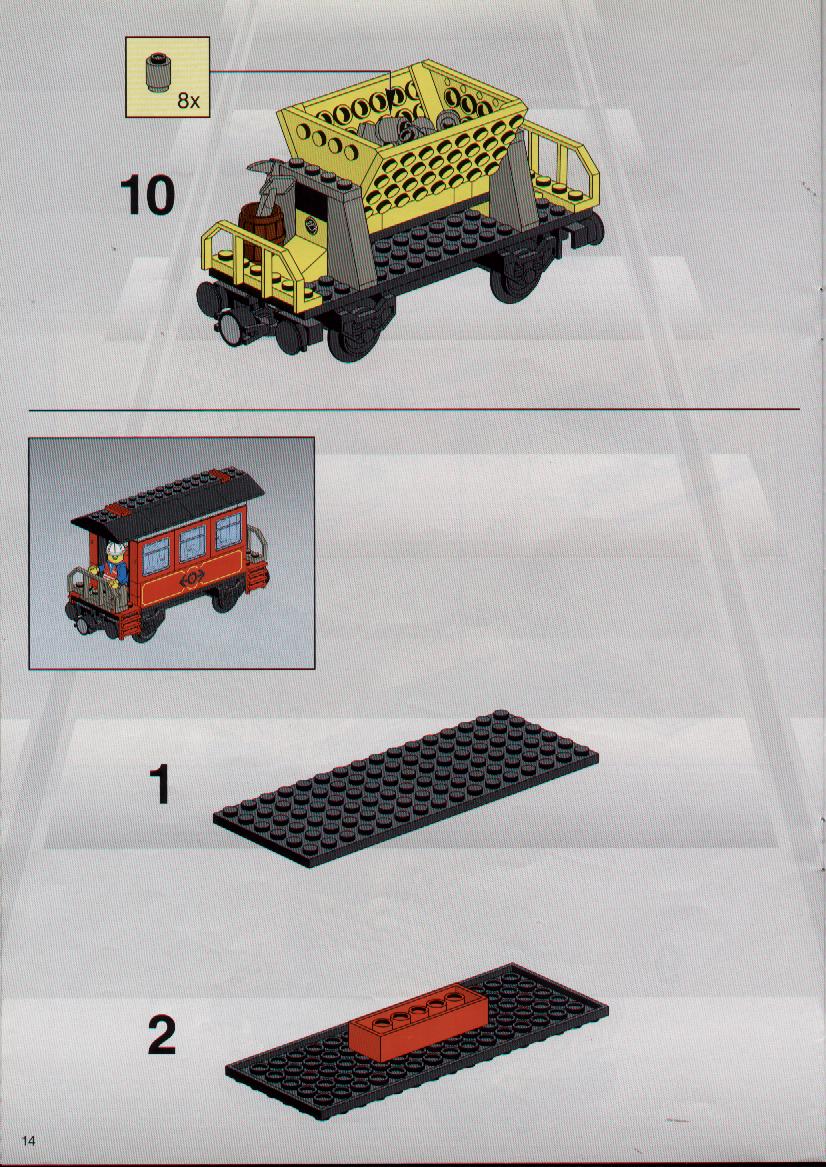 8x

10

1

2

14