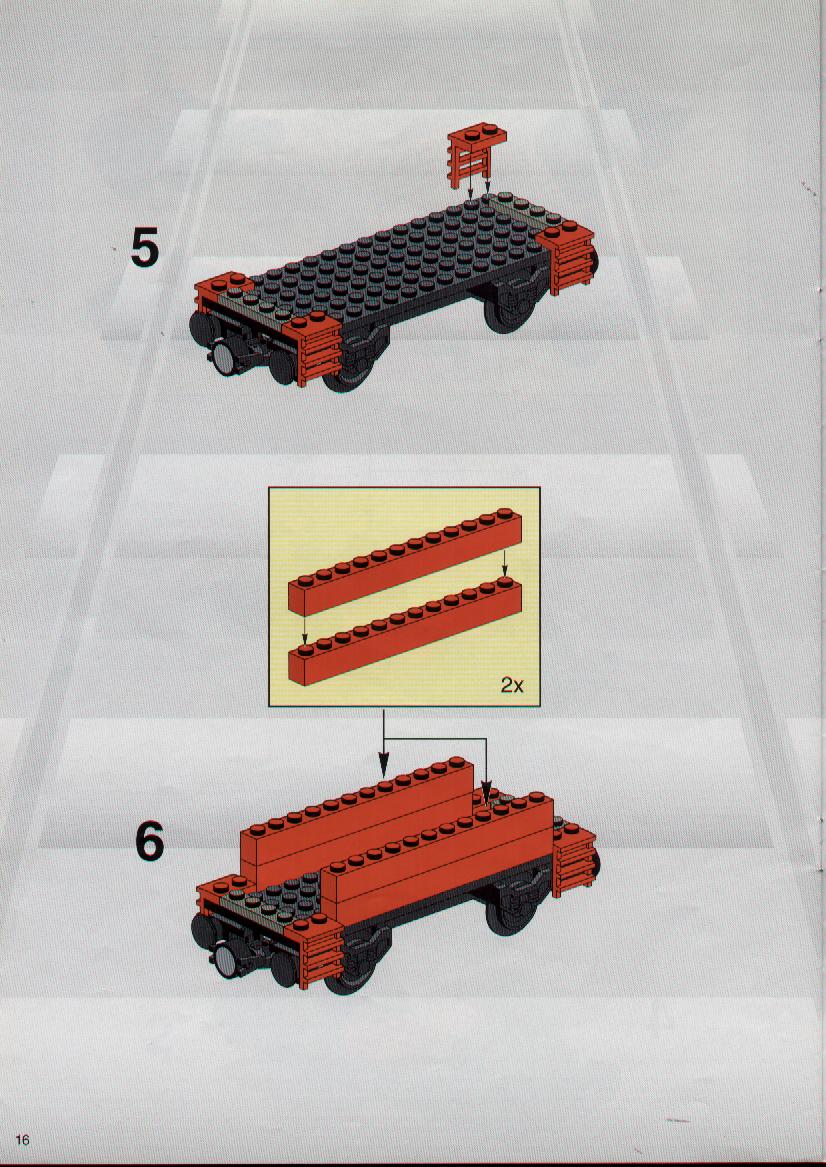 5

2x

6

16