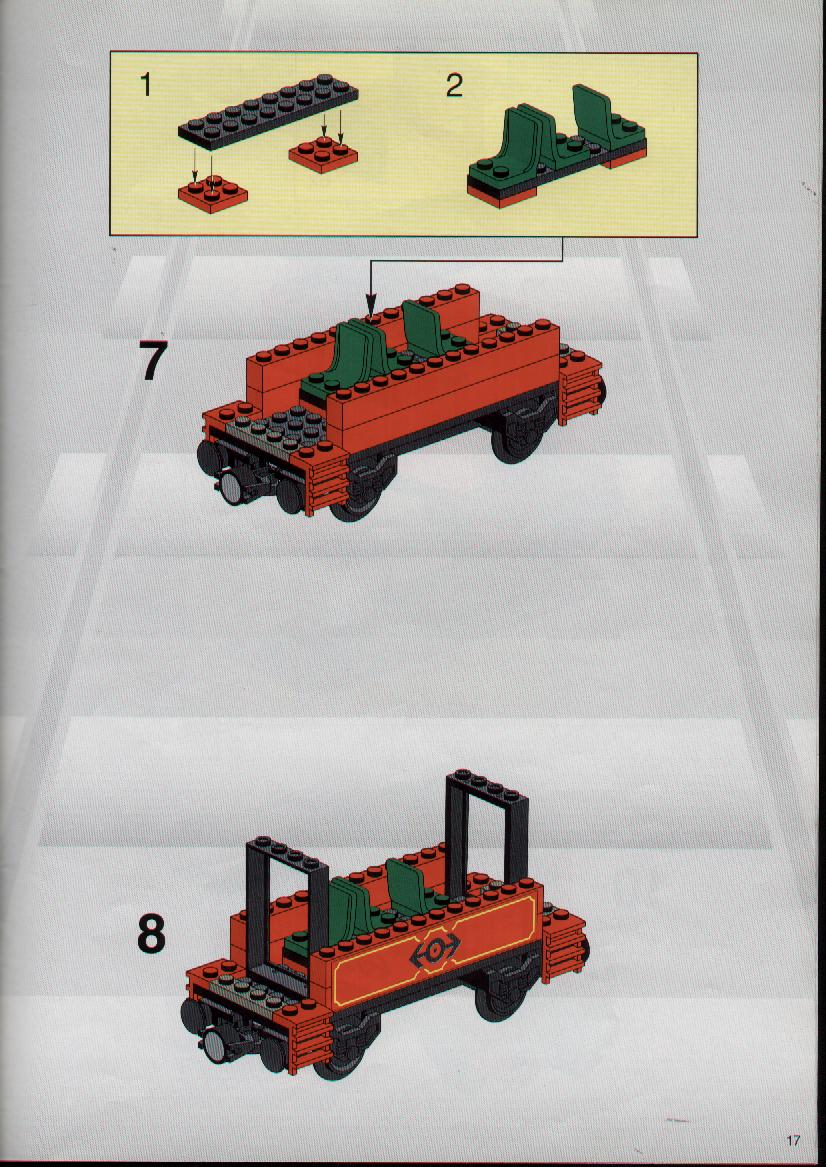 1

2

7

8

17