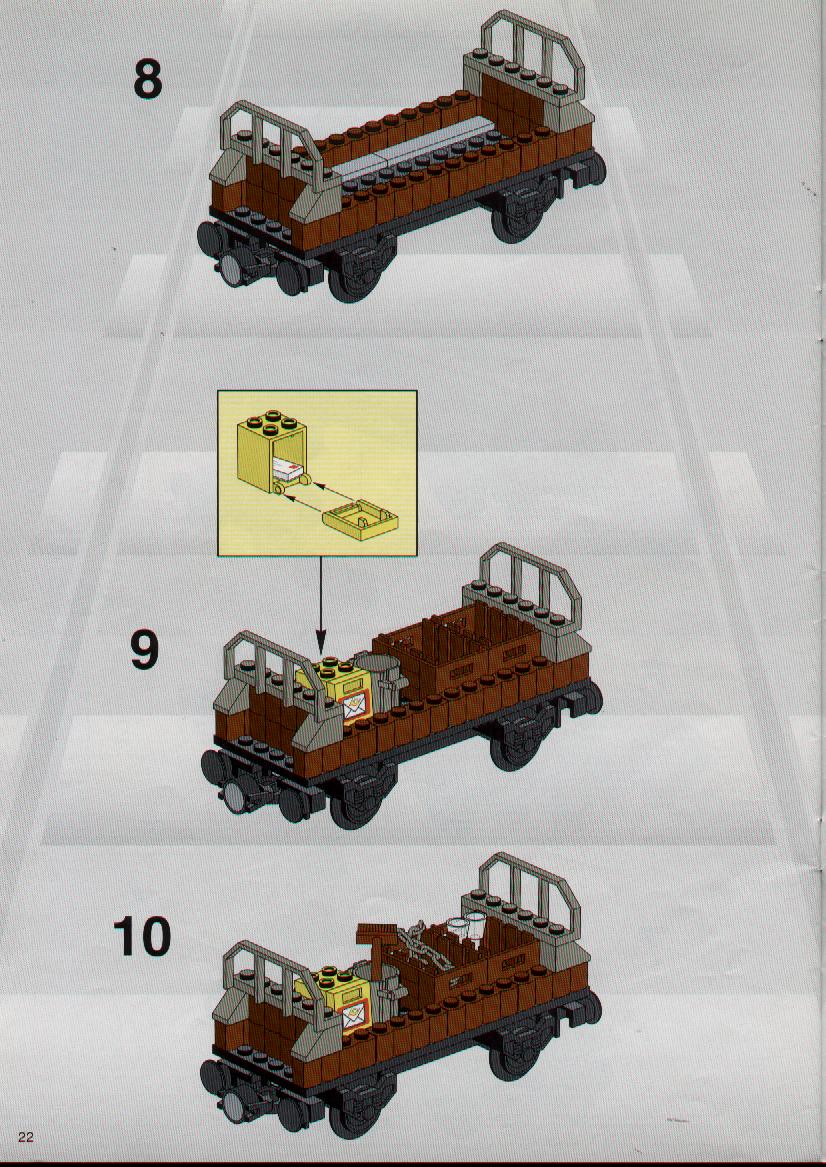 8

9

10

22