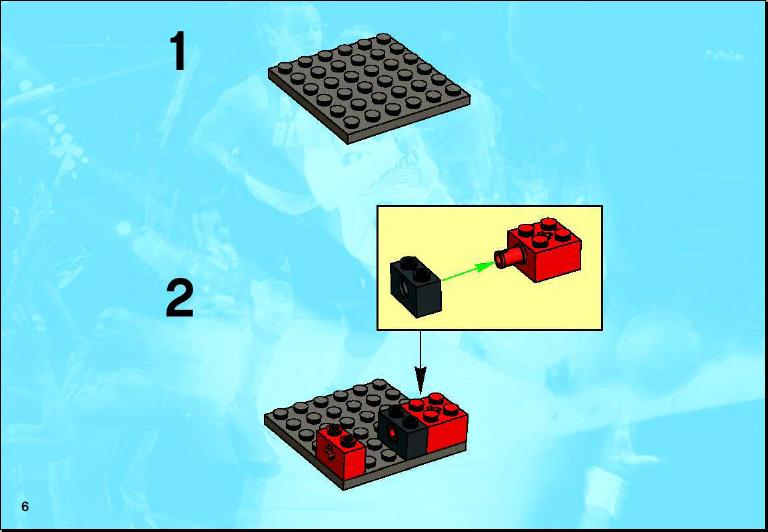 1

2

6