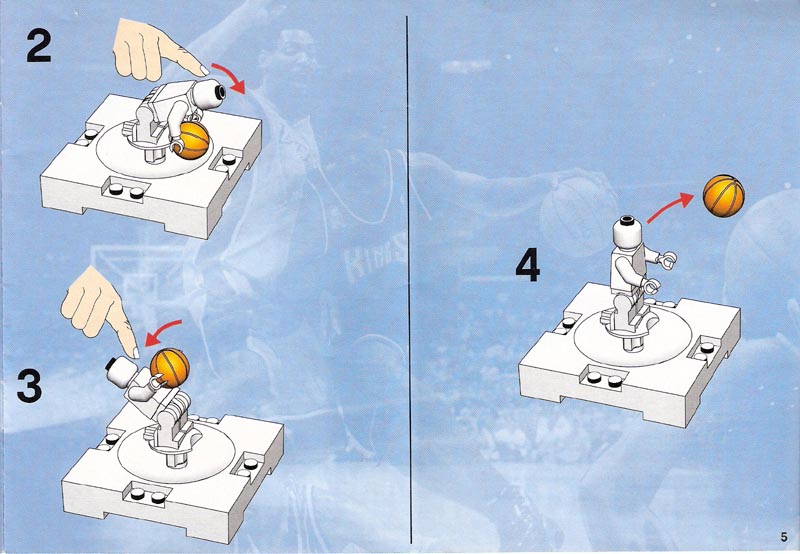 2

3

KINGS

4

5