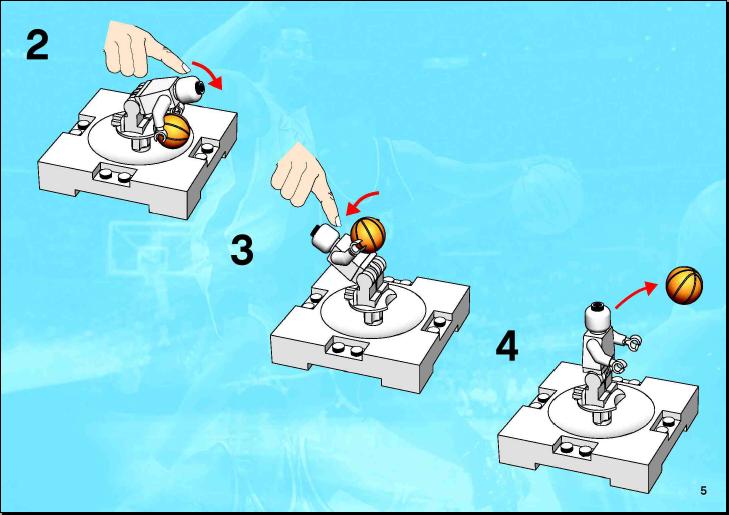 2

3

4

5