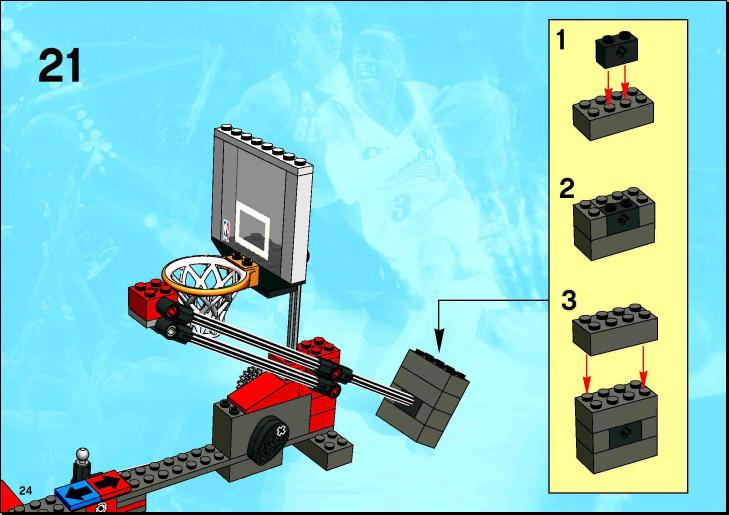 21

1

2

3

24