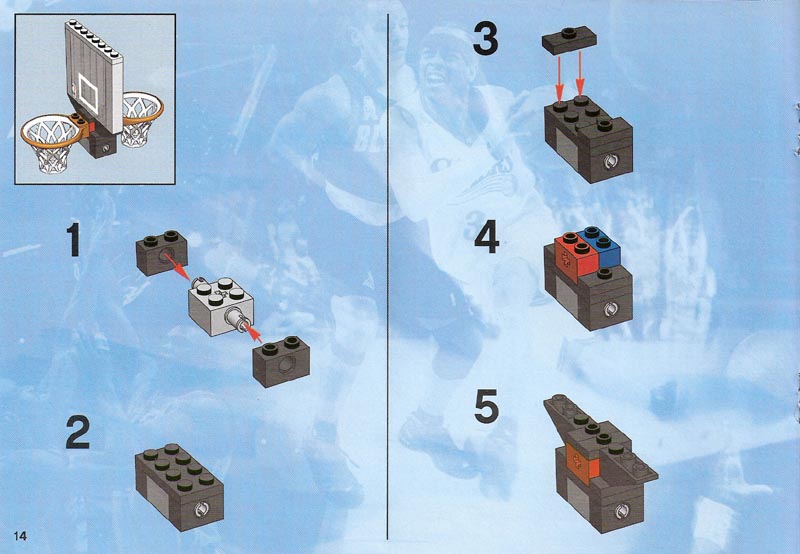 1

2

14

3

4

5