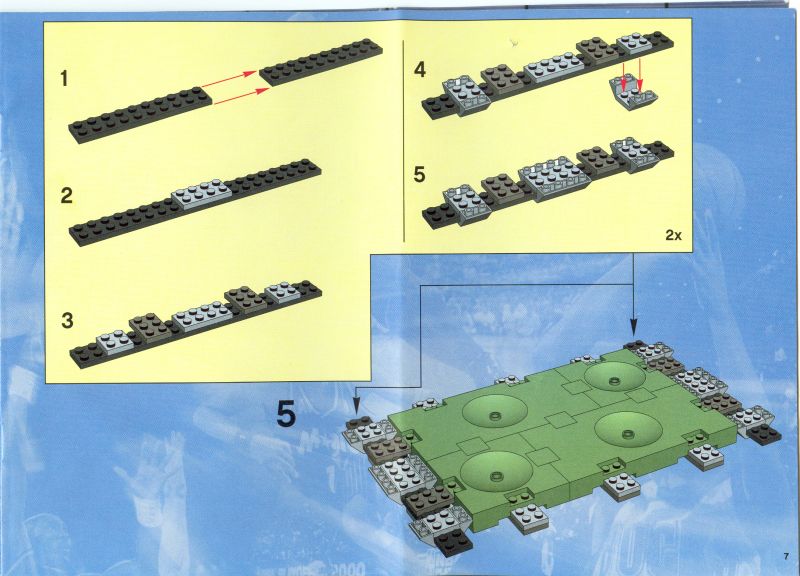 1

2

3

4

5

2x

5

7