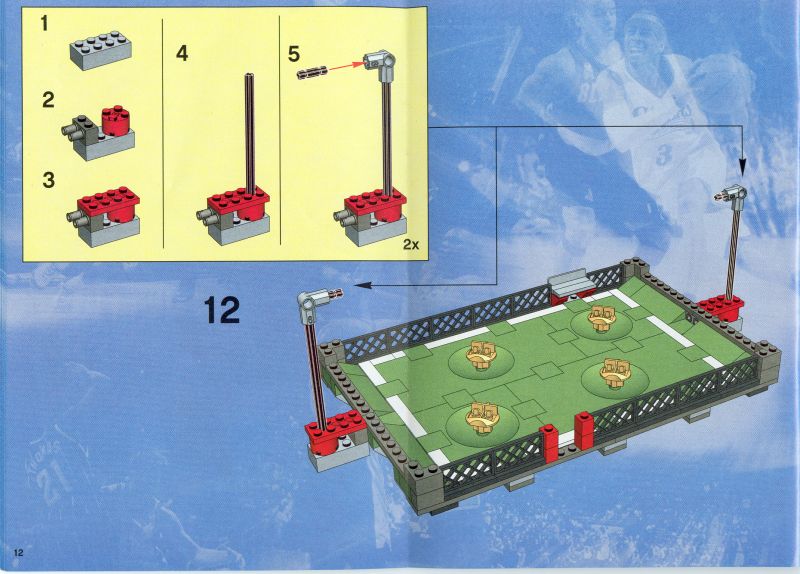 1

2

3

4

5

2x

12

12