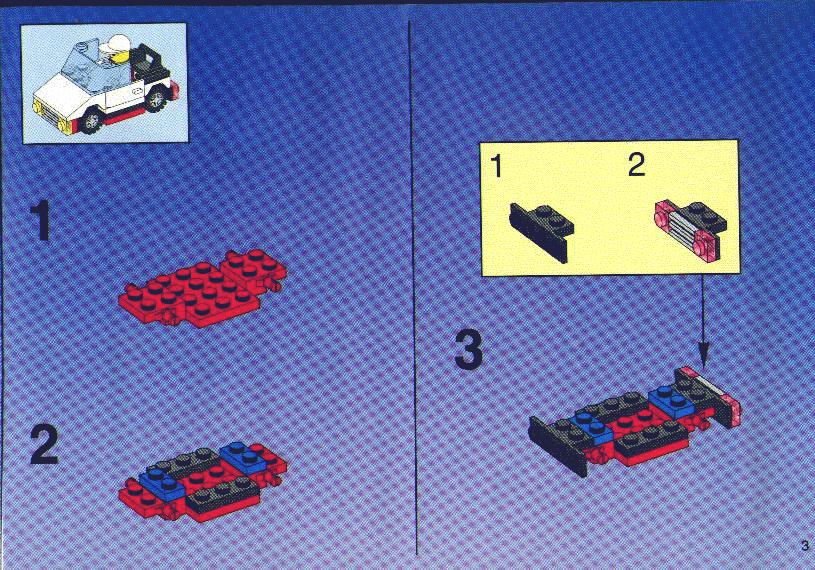 1

2

1

2

3

3