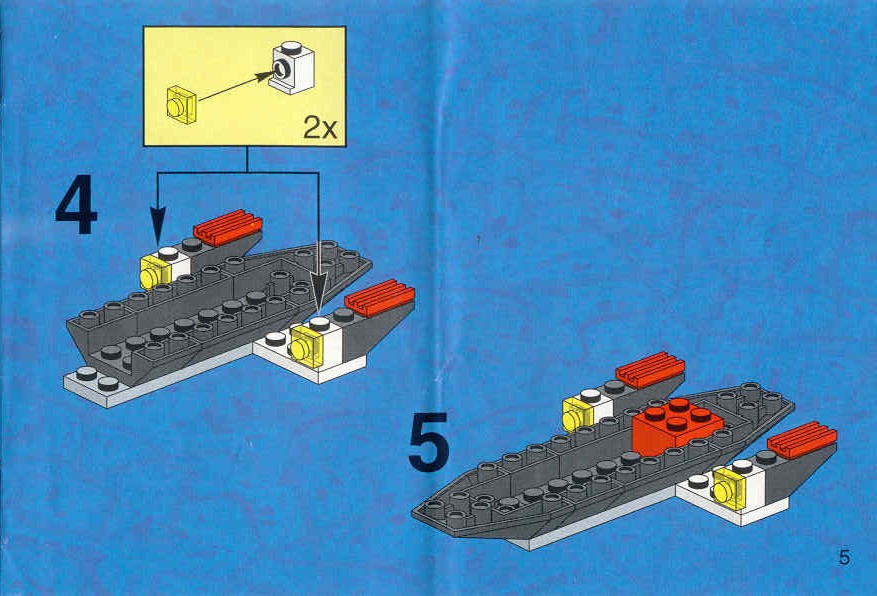 2x

4

5

5