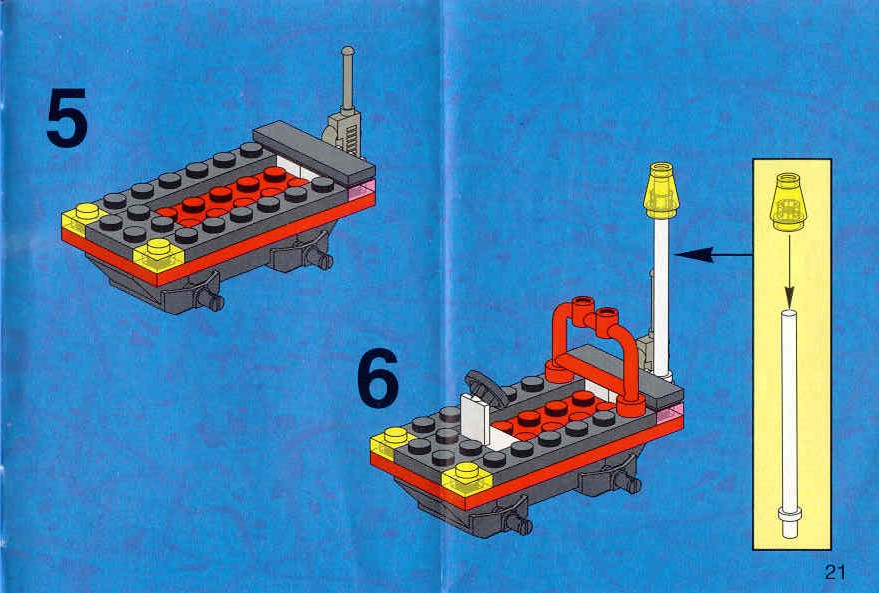 5

6

21