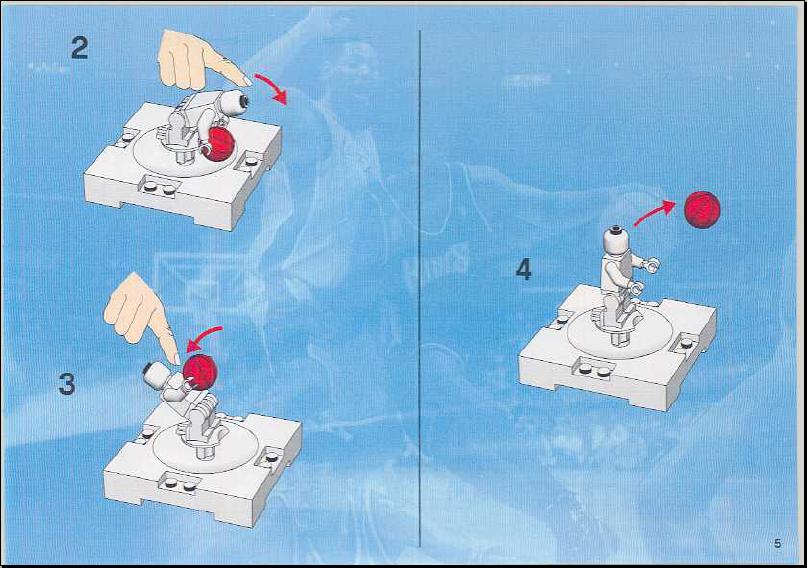 2

3

4

5